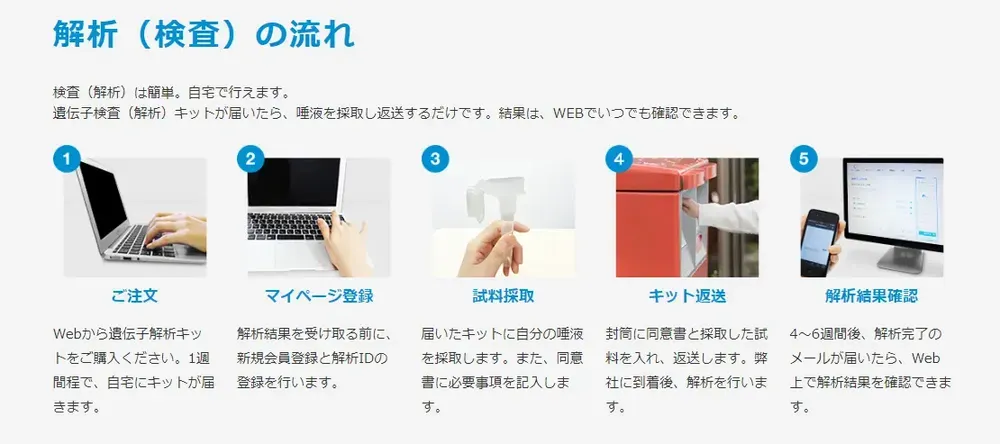 解析（検査）の流れ

検査（解析）は簡単。自宅で行えます。
遺伝子検査（解析）キットが届いたら、唾液を採取し返送するだけです。結果は、WEBでいつでも確認できます。

1
ご注文
Webから遺伝子解析キットをご購入ください。1週間程で、自宅にキットが届きます。

2
マイページ登録
解析結果を受け取る前に、新規会員登録と解析IDの登録を行います。

3
試料採取
届いたキットに自分の唾液を採取します。また、同意書に必要事項を記入します。

4
キット返送
封筒に同意書と採取した試料を入れ、返送します。弊社に到着後、解析を行います。

5
解析結果確認
4～6週間後、解析完了のメールが届いたら、Web上で解析結果を確認できます。